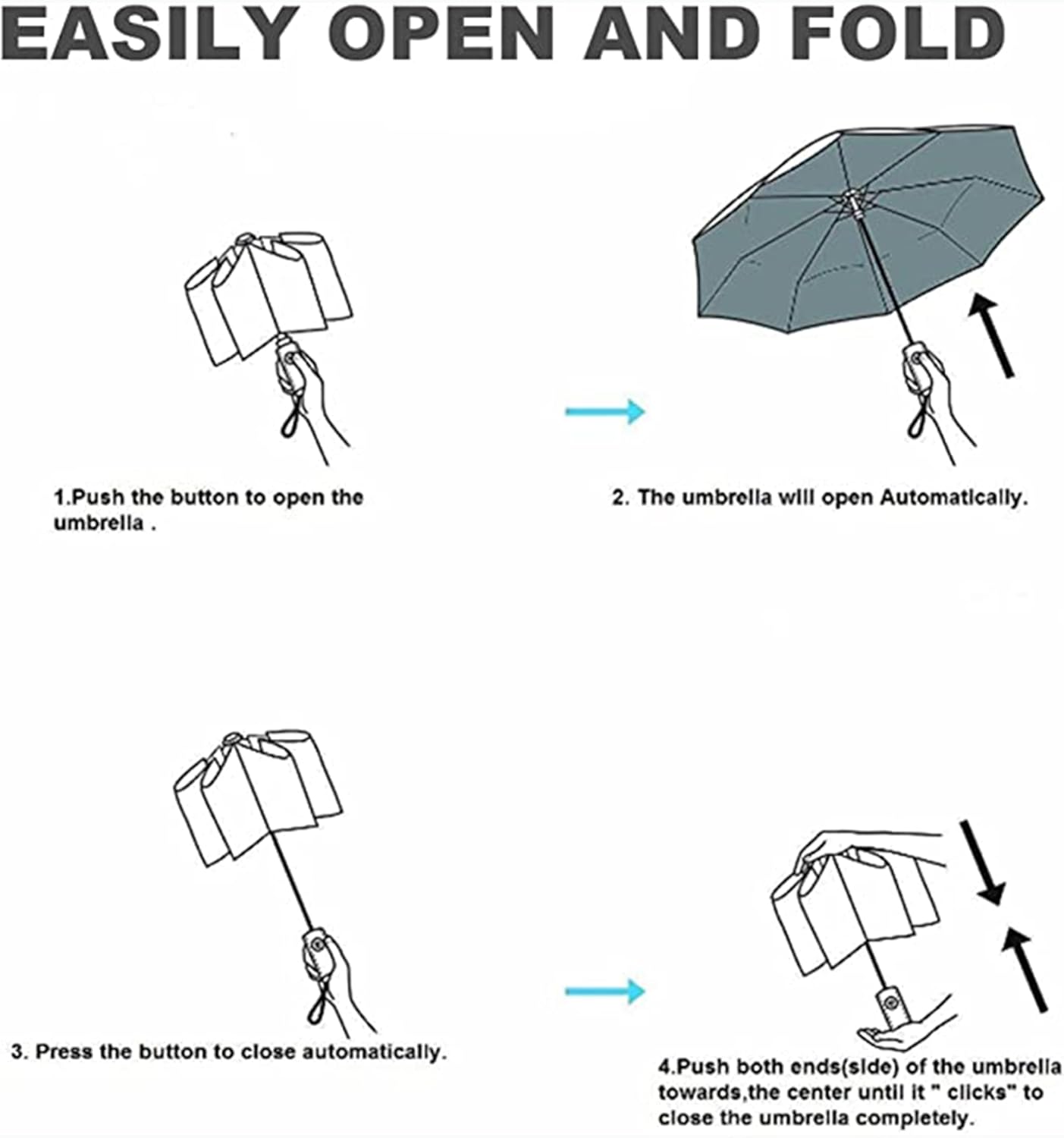 EASILY OPEN AND FOLD

1.Push the button to open the umbrella .

2. The umbrella will open Automatically.

3. Press the button to close automatically.

4.Push both ends(side) of the umbrella towards,the center until it " clicks" to close the umbrella completely.