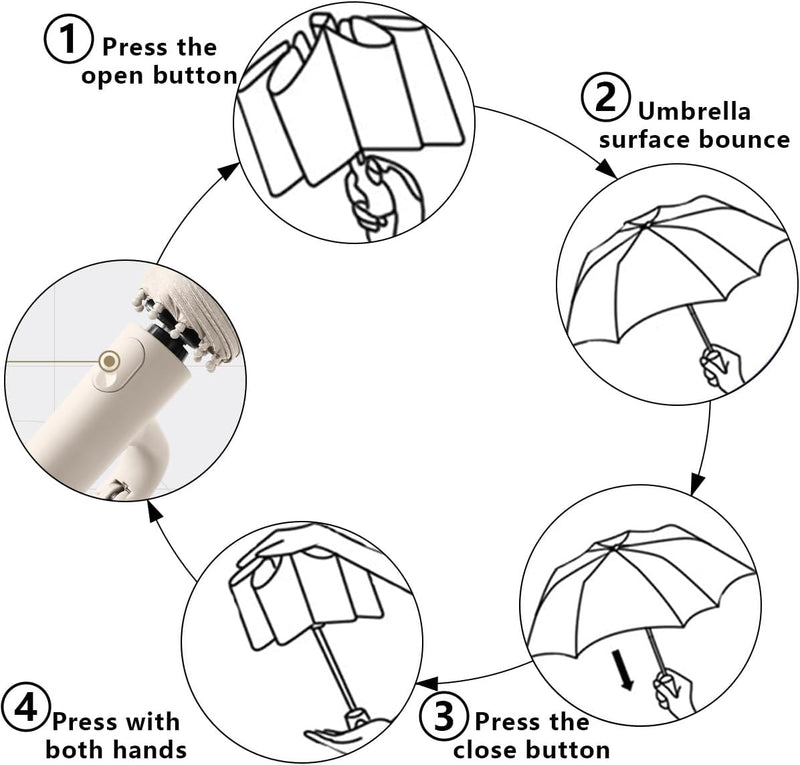 1 Press the open button

2 Umbrella surface bounce

3 Press the close button

4 Press with both hands