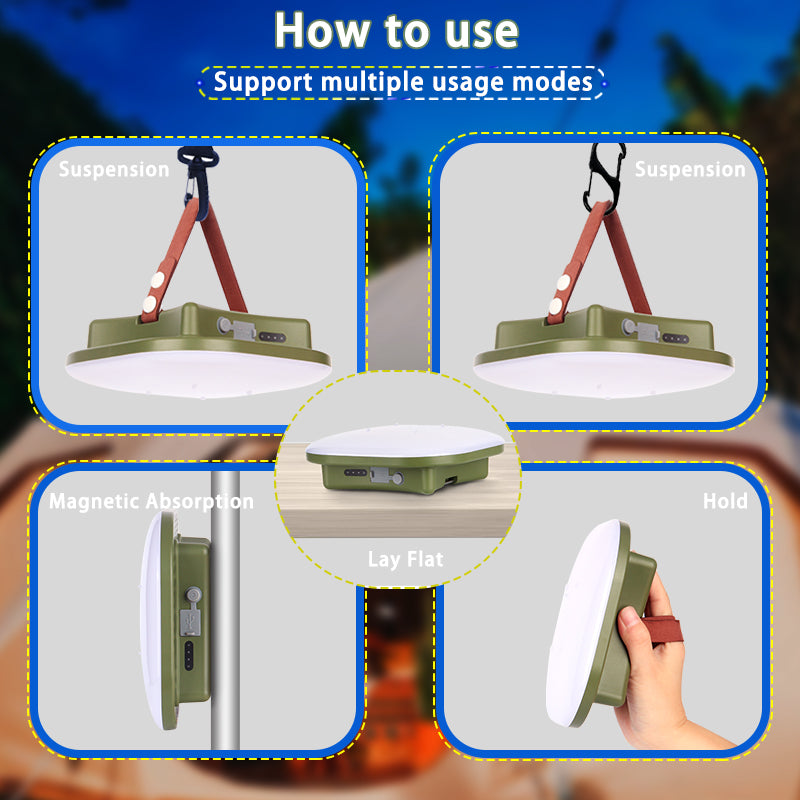 How to use

Support multiple usage modes

Suspension

Suspension

Magnetic Absorption

Lay Flat

Hold