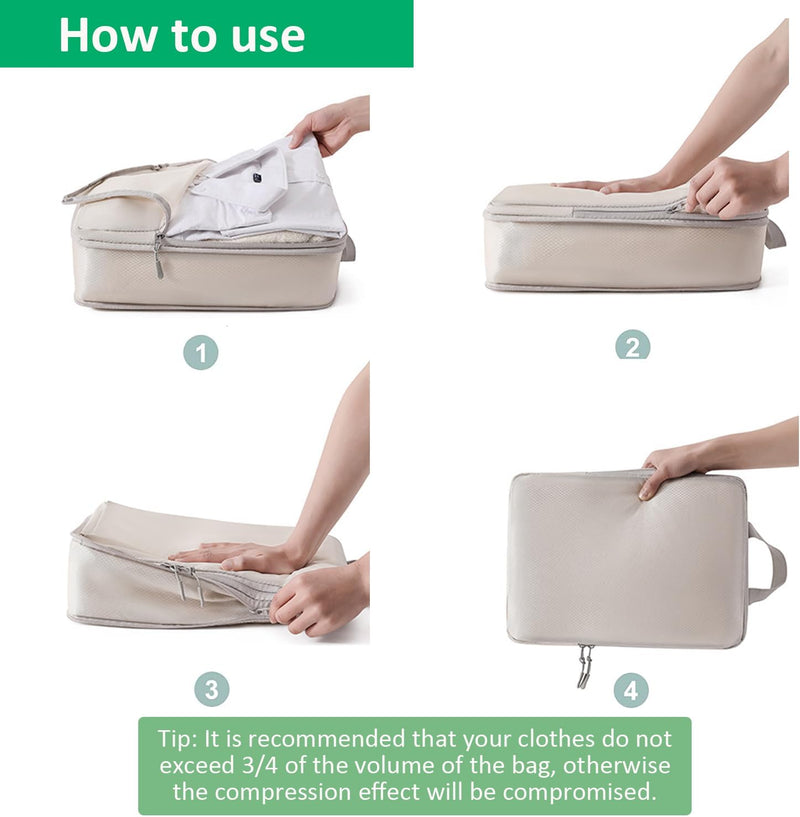 How to use

1

2

3

4

Tip: It is recommended that your clothes do not exceed 3/4 of the volume of the bag, otherwise the compression effect will be compromised.