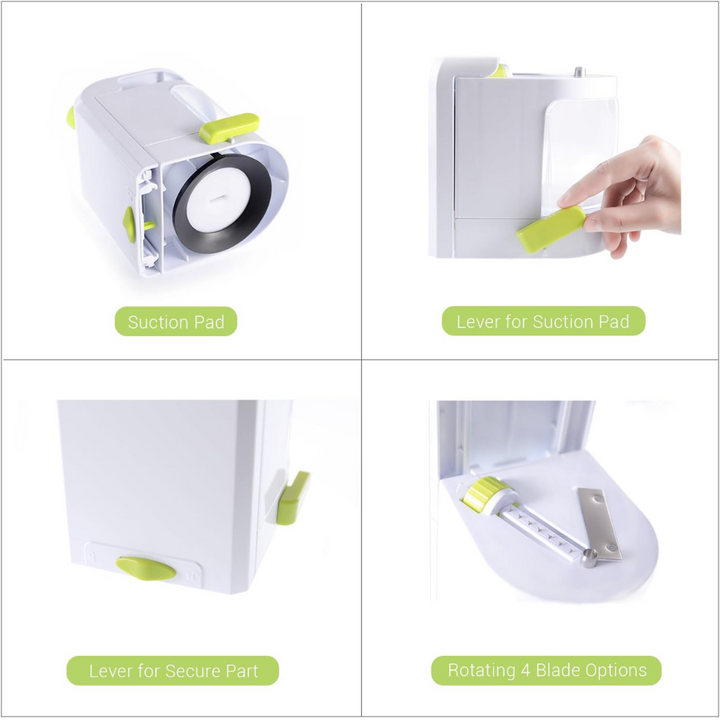 Suction Pad

Lever for Suction Pad

Lever for Secure Part

Rotating 4 Blade Options