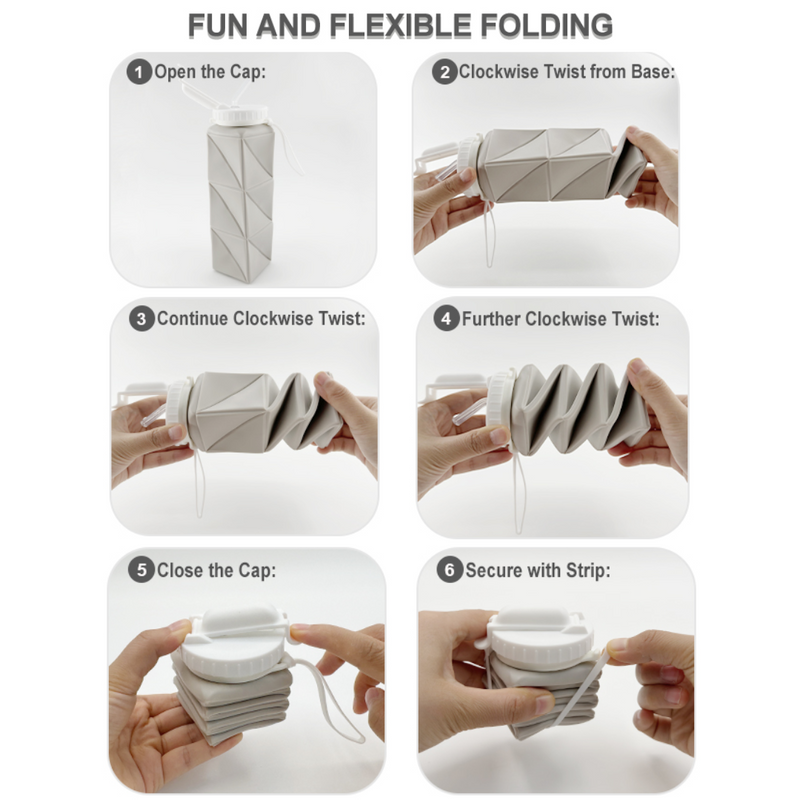 FUN AND FLEXIBLE FOLDING

1 Open the Cap:

2 Clockwise Twist from Base:

3 Continue Clockwise Twist:

4 Further Clockwise Twist:

5 Close the Cap:

6 Secure with Strip: