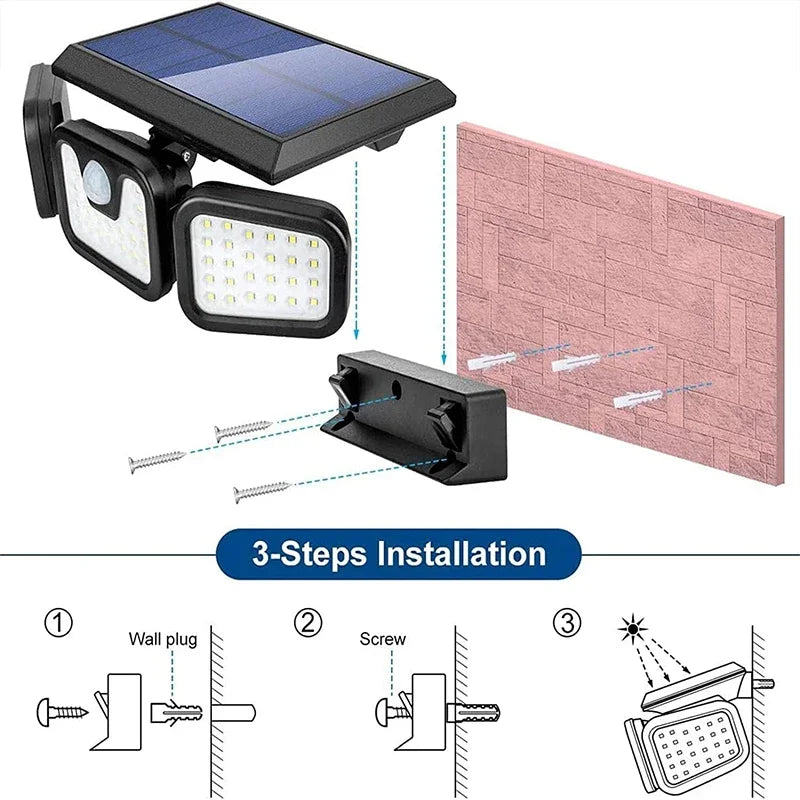 3-Steps Installation

①

Wall plug

②

Screw

③