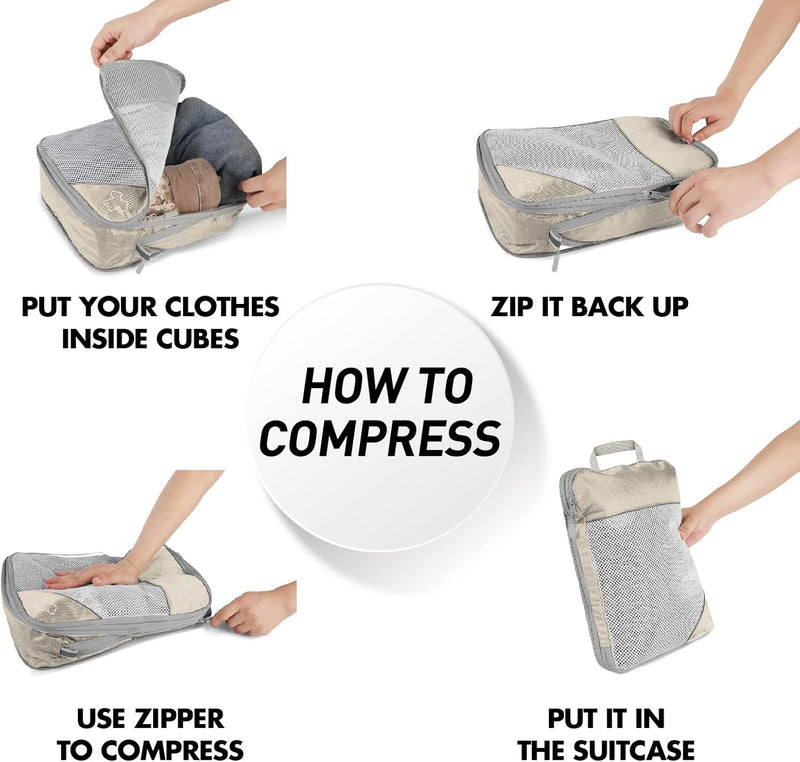 PUT YOUR CLOTHES INSIDE CUBES

ZIP IT BACK UP

HOW TO COMPRESS

USE ZIPPER TO COMPRESS

PUT IT IN THE SUITCASE