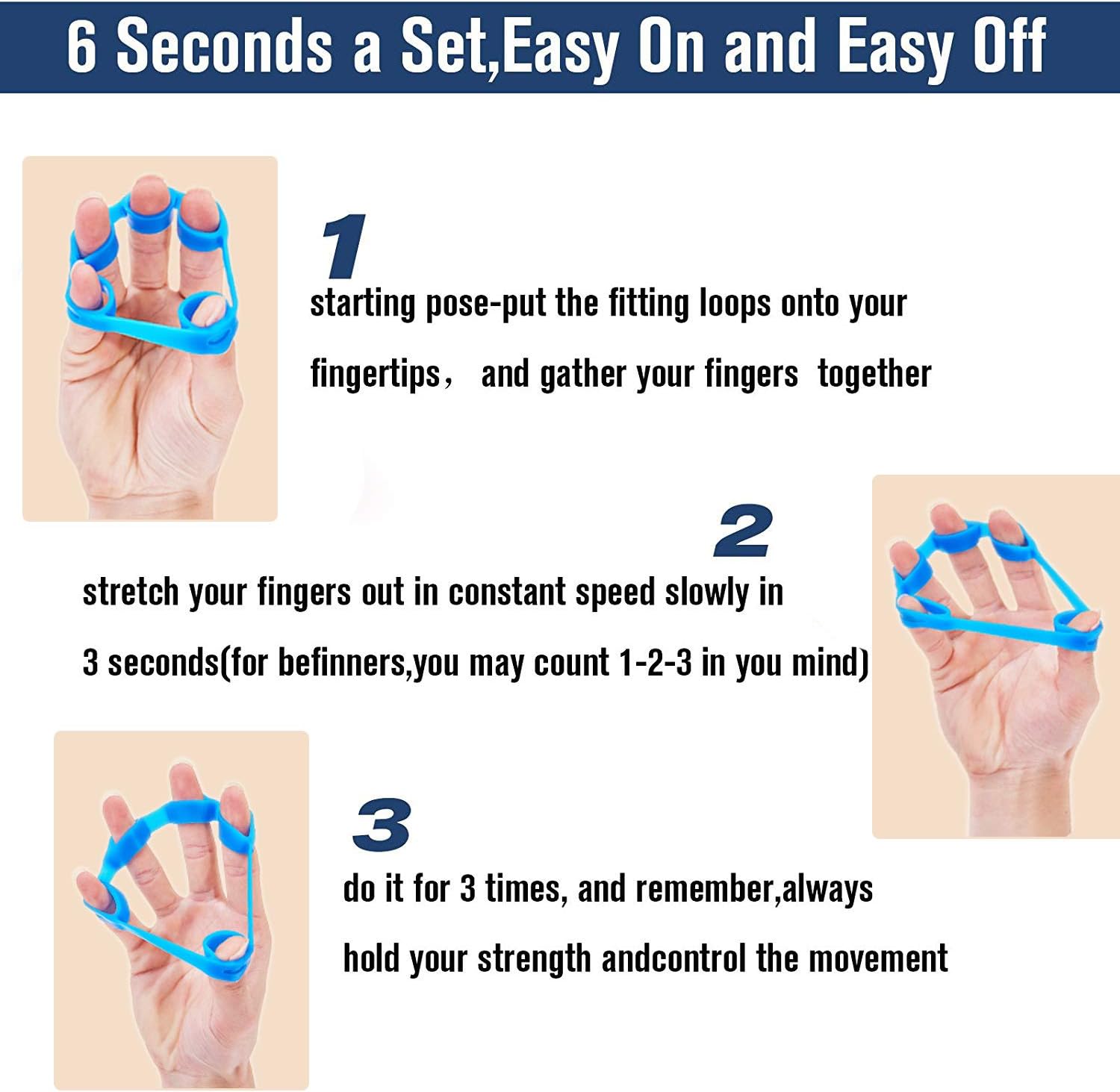 6 Seconds a Set,Easy On and Easy Off

1

starting pose-put the fitting loops onto your fingertips， and gather your fingers together

2

stretch your fingers out in constant speed slowly in 3 seconds(for befinners,you may count 1-2-3 in you mind)

3

do it for 3 times, and remember,always hold your strength andcontrol the movement