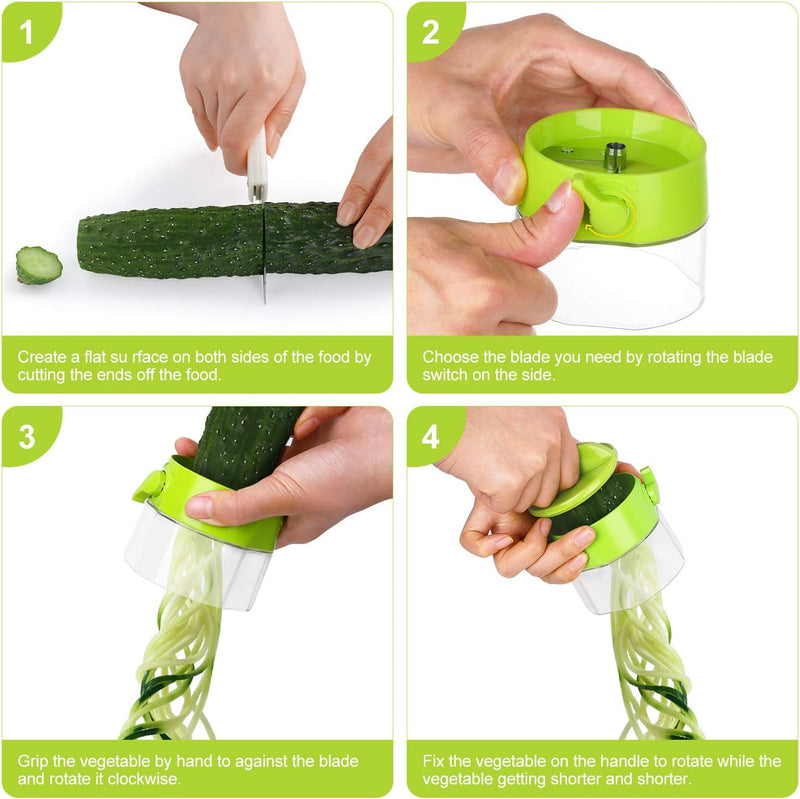 1

Create a flat su rface on both sides of the food by cutting the ends off the food.

2

Choose the blade you need by rotating the blade switch on the side.

3

Grip the vegetable by hand to against the blade and rotate it clockwise.

4

Fix the vegetable on the handle to rotate while the vegetable getting shorter and shorter.