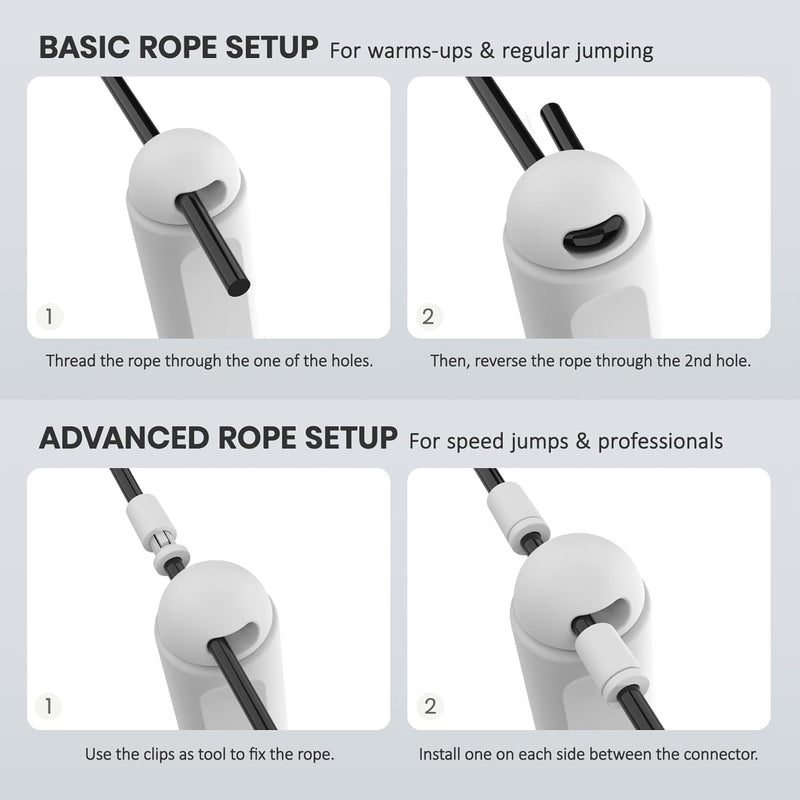 BASIC ROPE SETUP For warms-ups & regular jumping

1

Thread the rope through the one of the holes.

2

Then, reverse the rope through the 2nd hole.

ADVANCED ROPE SETUP For speed jumps & professionals

1

Use the clips as tool to fix the rope.

2

Install one on each side between the connector.