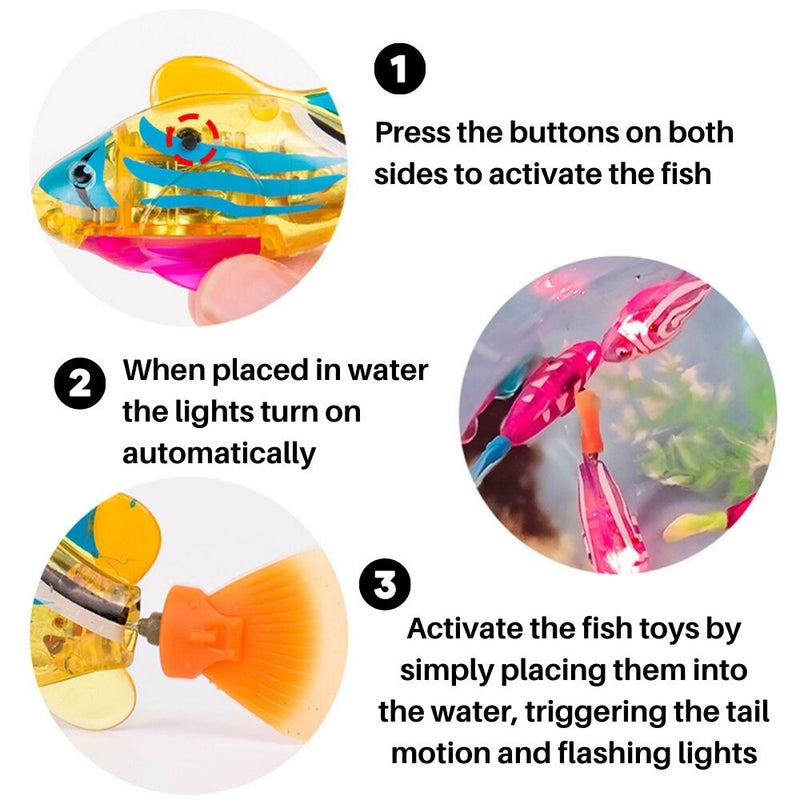 1
Press the buttons on both sides to activate the fish

2
When placed in water the lights turn on automatically

3
Activate the fish toys by simply placing them into the water, triggering the tail motion and flashing lights