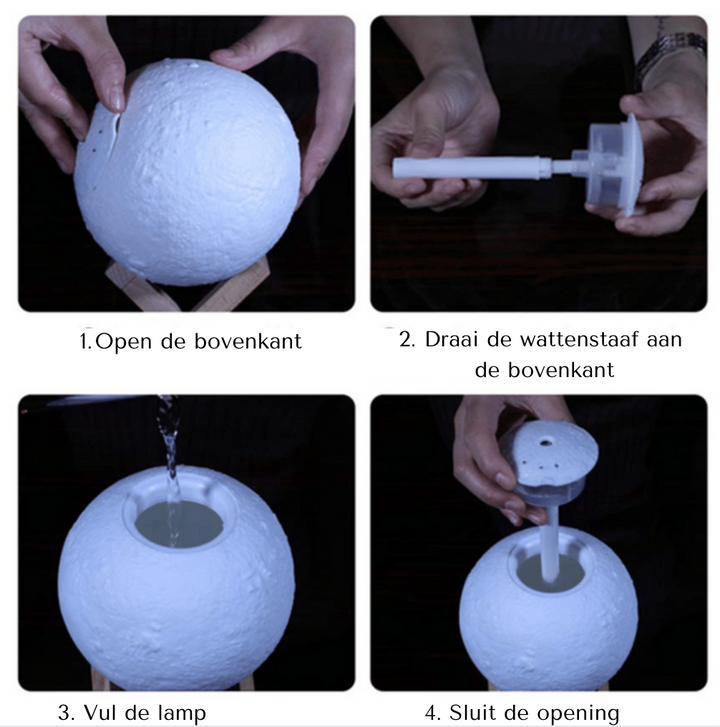 1.Open de bovenkant

2. Draai de wattenstaaf aan de bovenkant

3. Vul de lamp

4. Sluit de opening