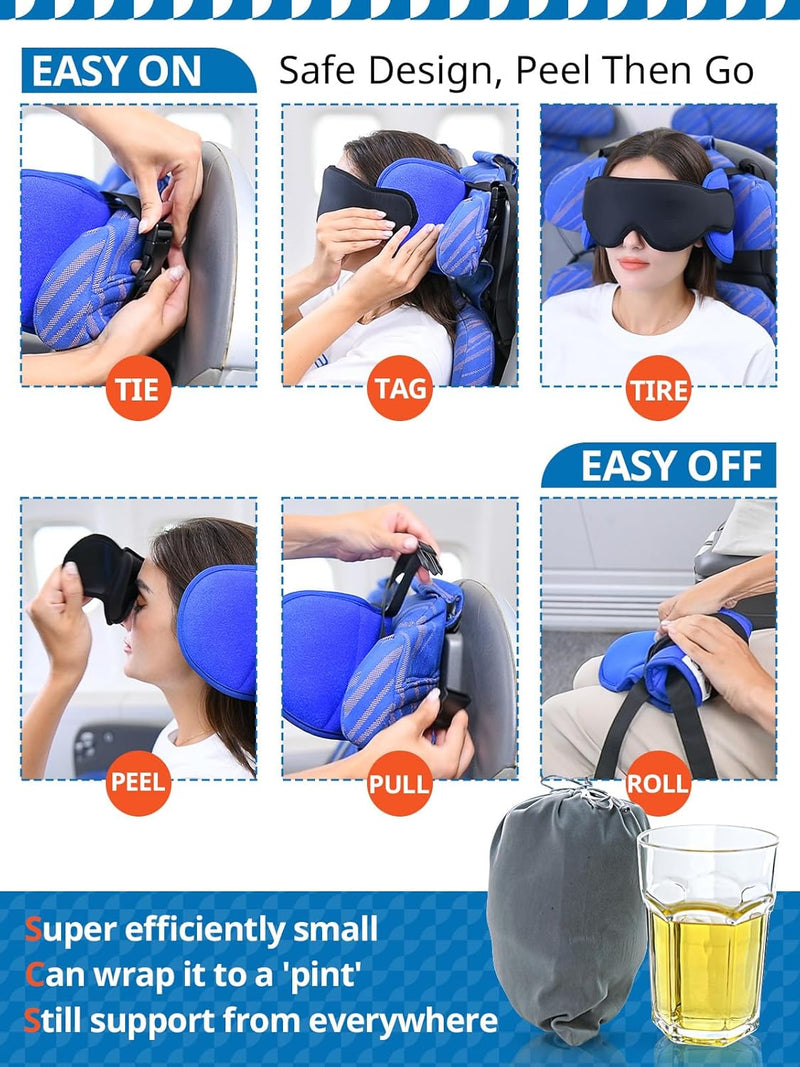 EASY ON

Safe Design, Peel Then Go

TIE

TAG

TIRE

EASY OFF

PEEL

PULL

ROLL

Super efficiently small
Can wrap it to a 'pint'
Still support from everywhere