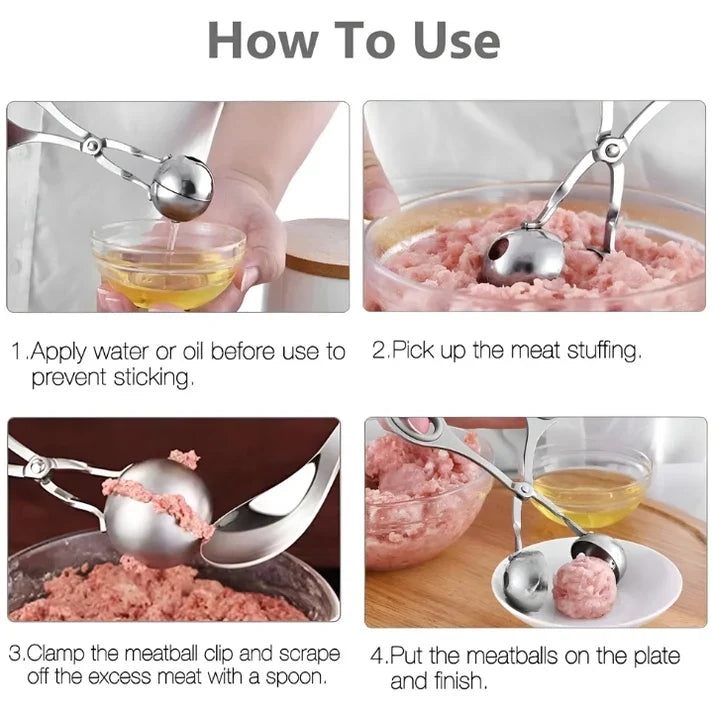 How To Use

1.Apply water or oil before use to prevent sticking.

2.Pick up the meat stuffing.

3.Clamp the meatball clip and scrape off the excess meat with a spoon.

4.Put the meatballs on the plate and finish.