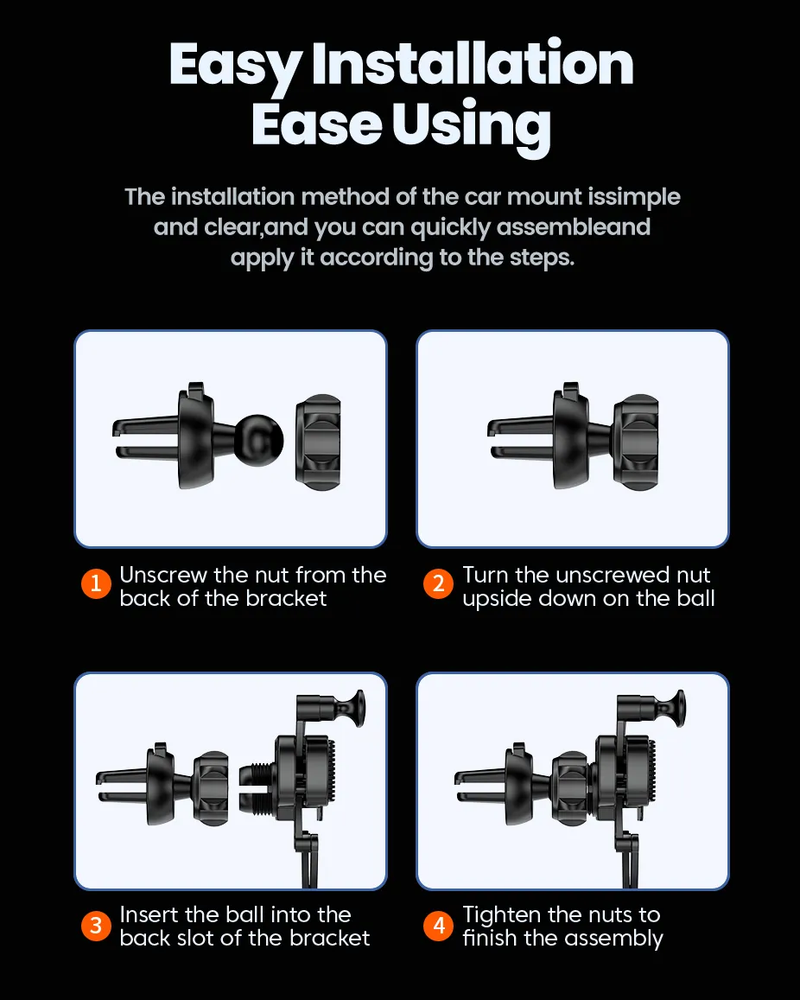 Easy Installation
Ease Using

The installation method of the car mount issimple and clear,and you can quickly assembleand apply it according to the steps.

1 Unscrew the nut from the back of the bracket

2 Turn the unscrewed nut upside down on the ball

3 Insert the ball into the back slot of the bracket

4 Tighten the nuts to finish the assembly