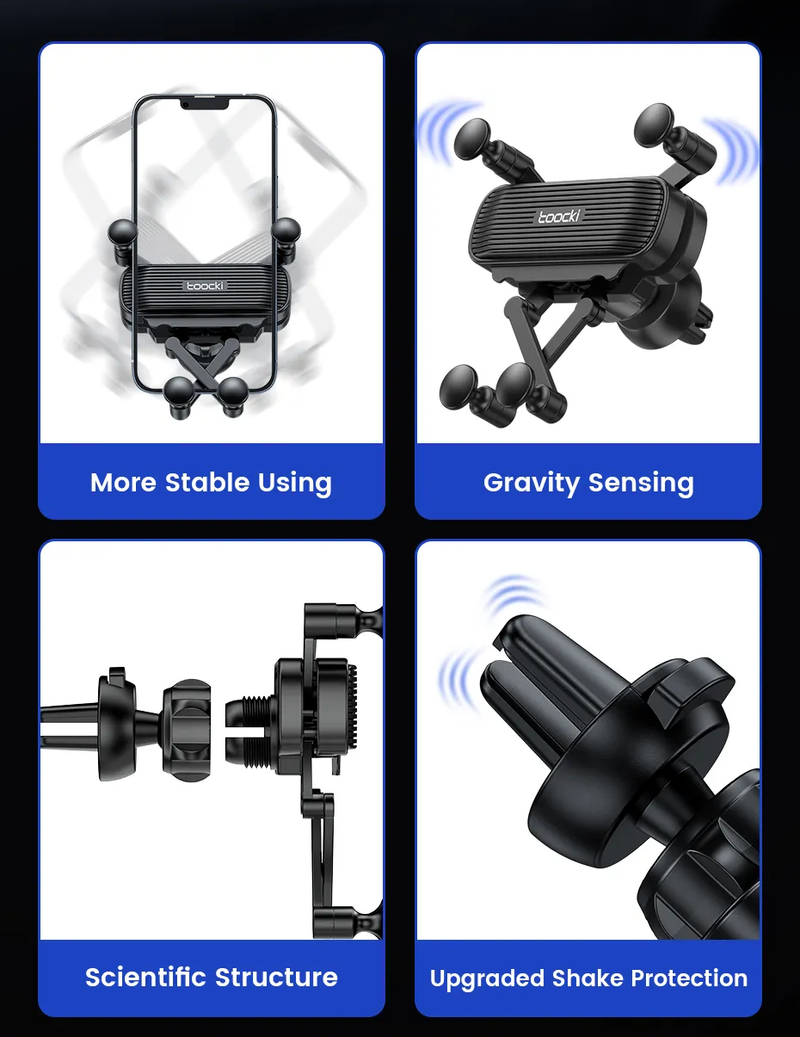 toocki

More Stable Using

toocki

Gravity Sensing

Scientific Structure

Upgraded Shake Protection