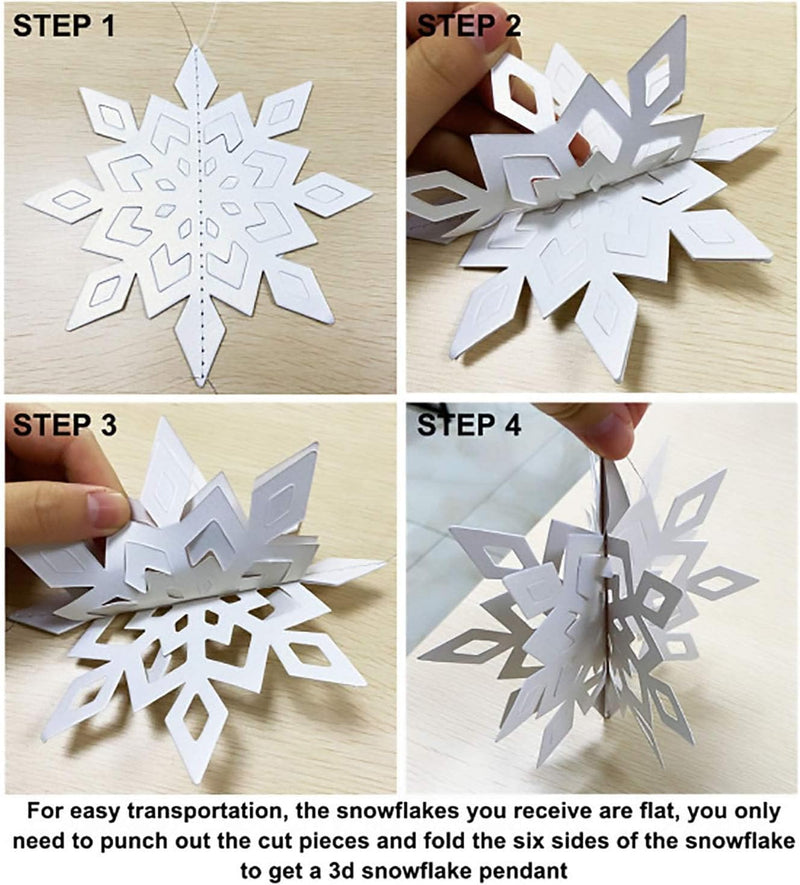 STEP 1

STEP 2

STEP 3

STEP 4

For easy transportation, the snowflakes you receive are flat, you only need to punch out the cut pieces and fold the six sides of the snowflake to get a 3d snowflake pendant