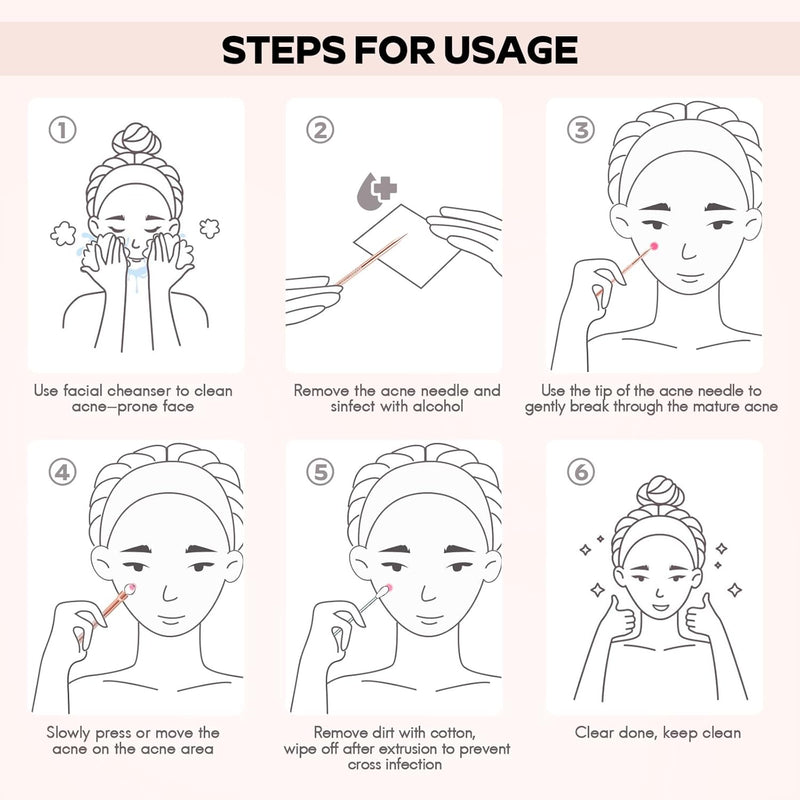 STEPS FOR USAGE

①

Use facial cheanser to clean acne–prone face

②

Remove the acne needle and sinfect with alcohol

③

Use the tip of the acne needle to gently break through the mature acne

④

Slowly press or move the acne on the acne area

⑤

Remove dirt with cotton, wipe off after extrusion to prevent cross infection

⑥

Clear done, keep clean