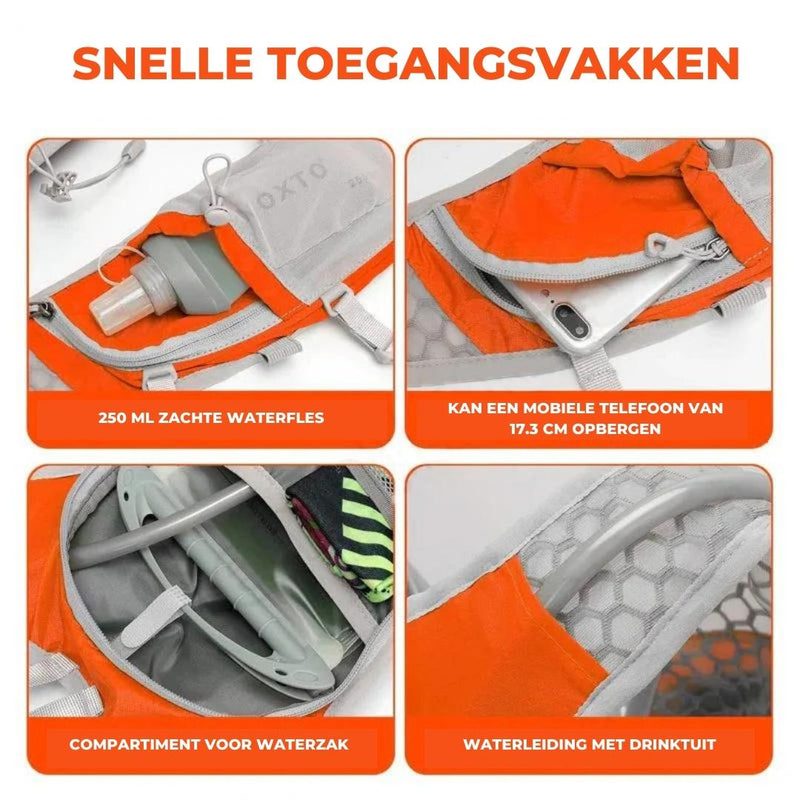 SNELLE TOEGANGSVAKKEN

OXTO

250 ML ZACHTE WATERFLES

KAN EEN MOBIELE TELEFOON VAN 17.3 CM OPBERGEN

COMPARTIMENT VOOR WATERZAK

WATERLEIDING MET DRINKTUIT