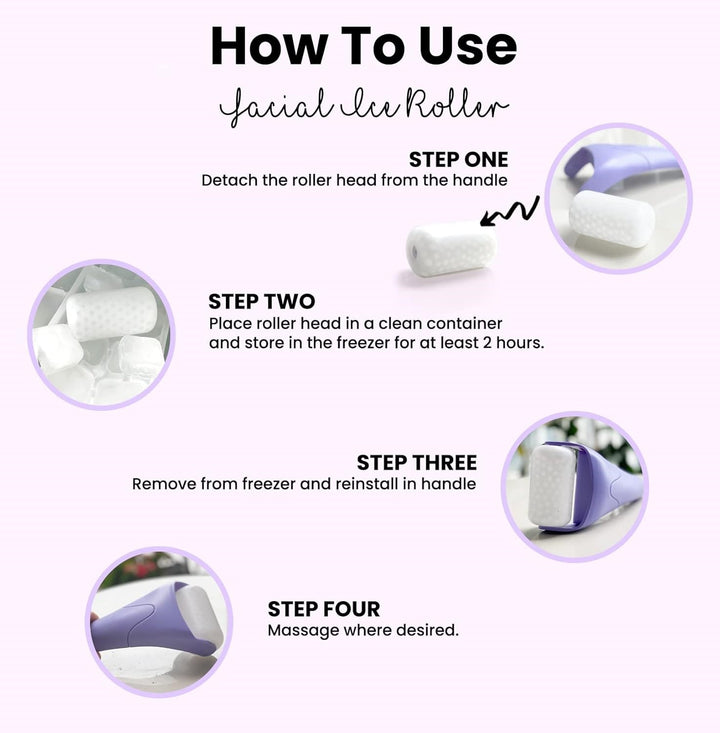 How To Use

Facial Ice Roller

STEP ONE
Detach the roller head from the handle

STEP TWO
Place roller head in a clean container and store in the freezer for at least 2 hours.

STEP THREE
Remove from freezer and reinstall in handle

STEP FOUR
Massage where desired.