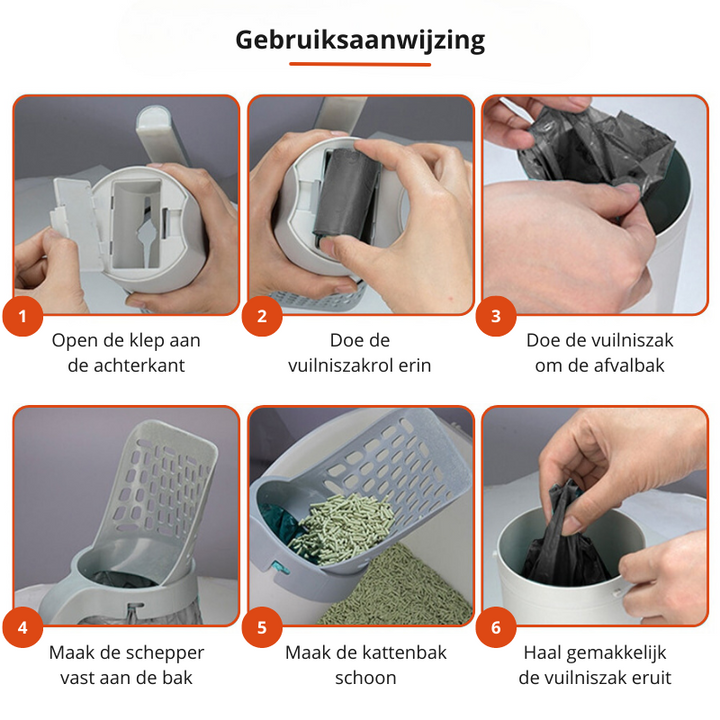 Gebruiksaanwijzing

1
Open de klep aan de achterkant

2
Doe de vuilniszakrol erin

3
Doe de vuilniszak om de afvalbak

4
Maak de schepper vast aan de bak

5
Maak de kattenbak schoon

6
Haal gemakkelijk de vuilniszak eruit