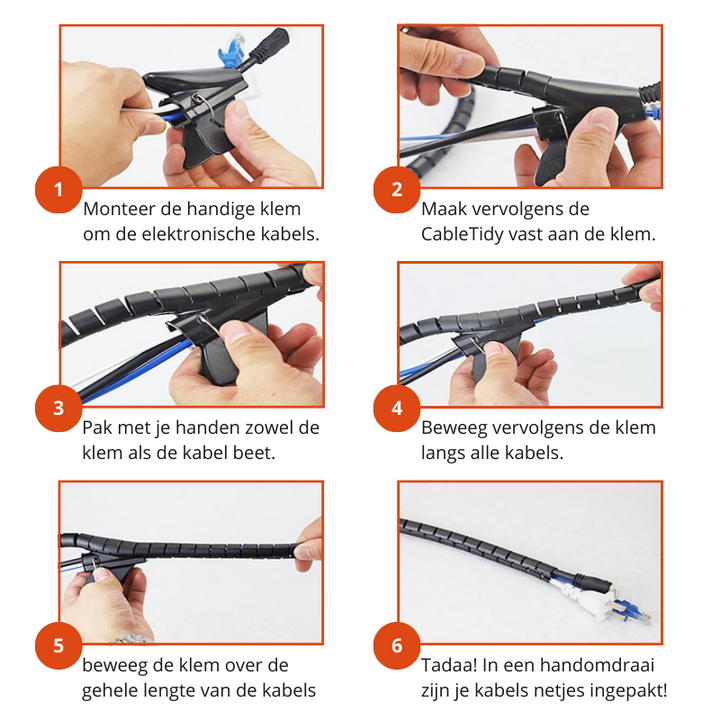 1
Monteer de handige klem om de elektronische kabels.

2
Maak vervolgens de CableTidy vast aan de klem.

3
Pak met je handen zowel de klem als de kabel beet.

4
Beweeg vervolgens de klem langs alle kabels.

5
beweeg de klem over de gehele lengte van de kabels

6
Tadaa! In een handomdraai zijn je kabels netjes ingepakt!