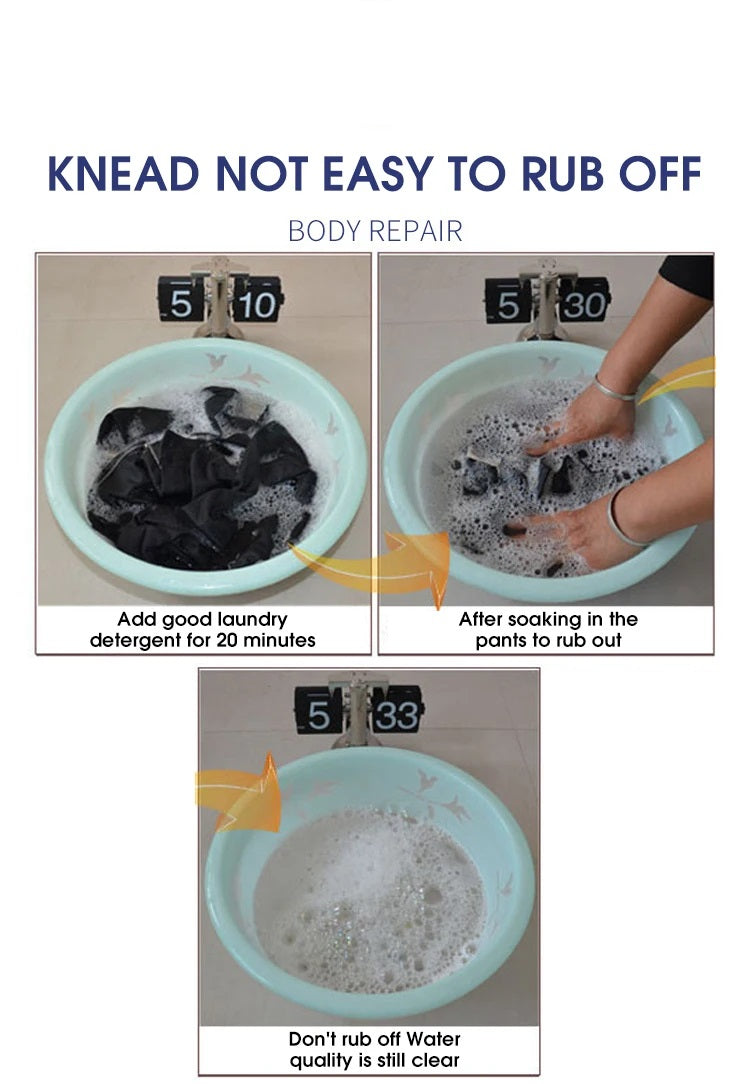 KNEAD NOT EASY TO RUB OFF

BODY REPAIR

5 10

Add good laundry detergent for 20 minutes

5 30

After soaking in the pants to rub out

5 33

Don't rub off Water quality is still clear